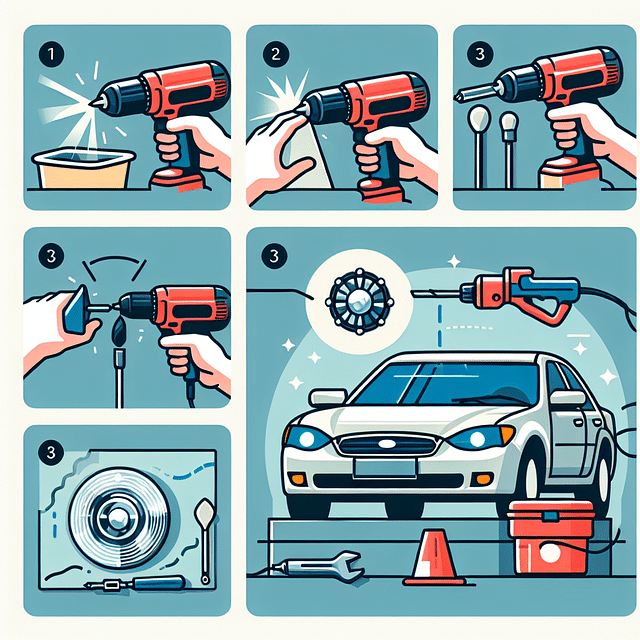 1

2

3

3

3

3