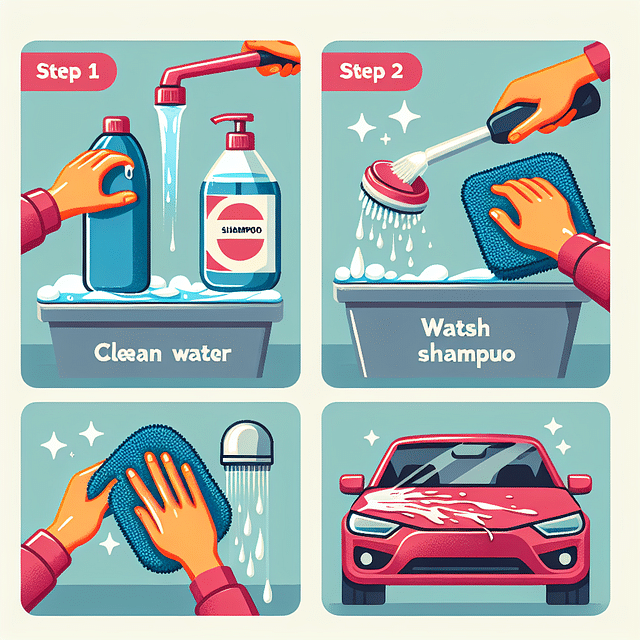 Step 1

SHAMPOO

Cleean water

Step 2

Watsh shampuo