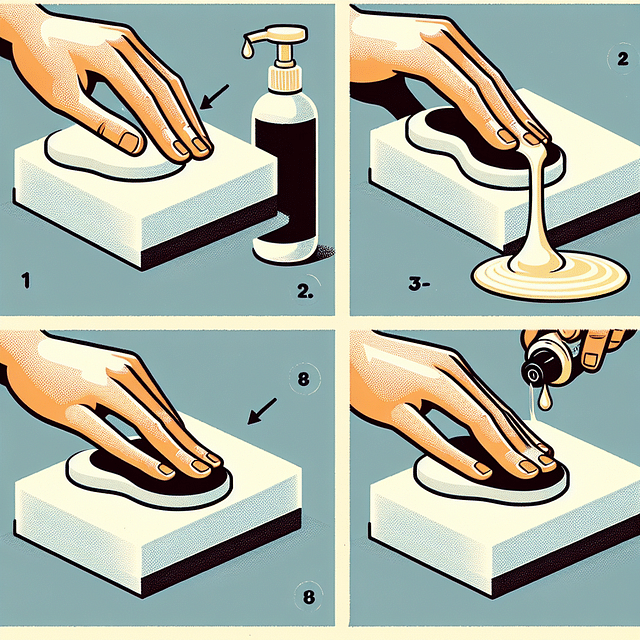 1

2.

2

3-

8

8